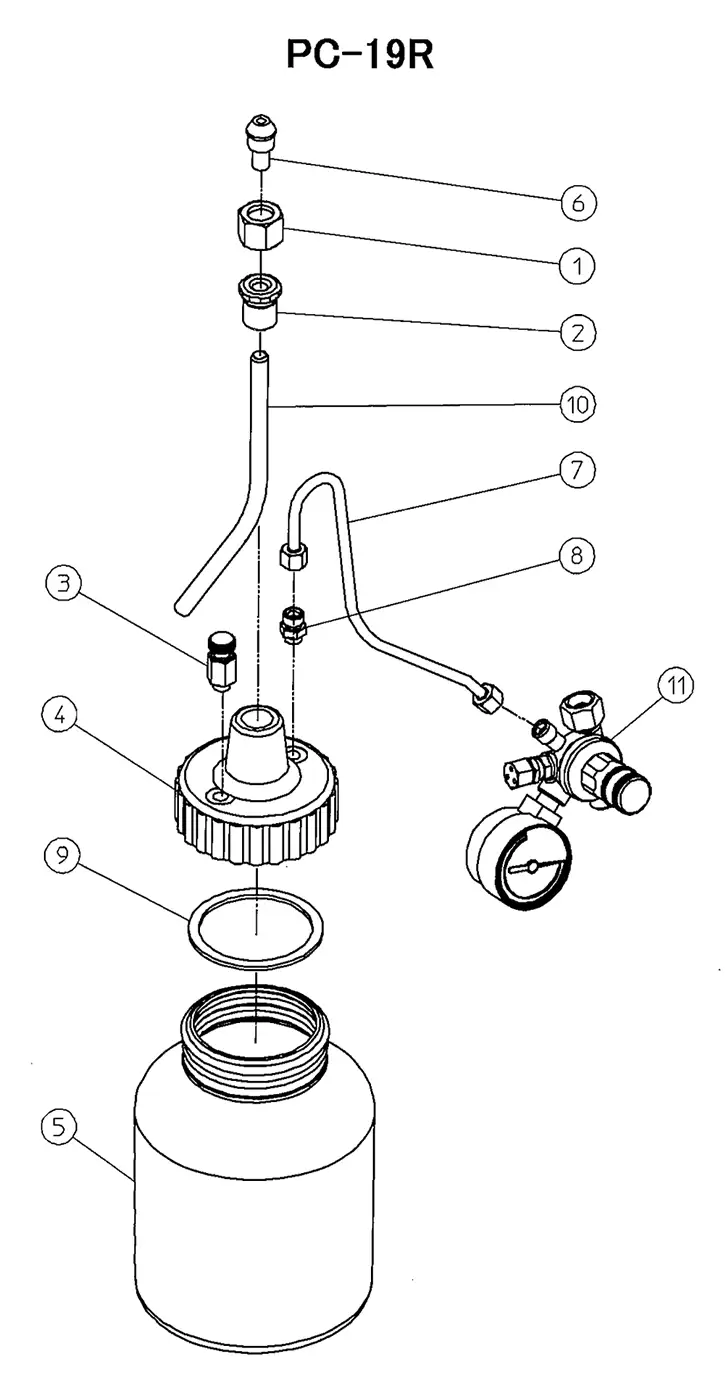 PC-19R

6
1
2
10
7
8
3
11
4
9
5