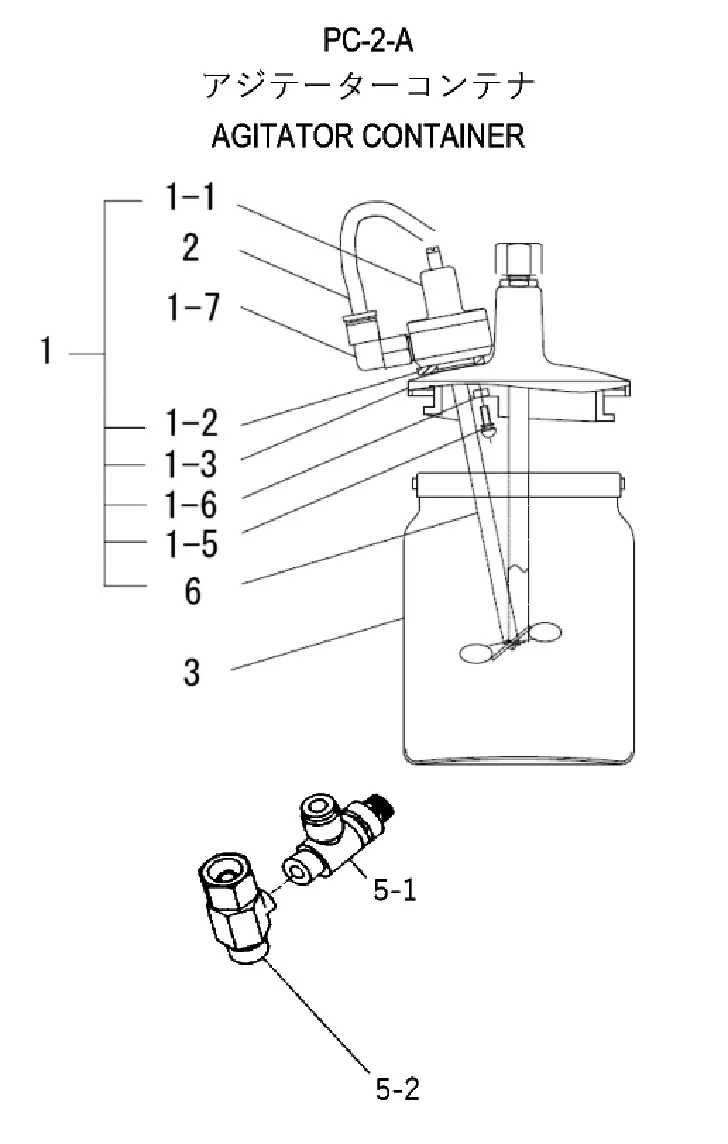 PC-2-A
アジテーターコンテナ
AGITATOR CONTAINER

1-1
2
1-7
1
1-2
1-3
1-6
1-5
6
3

5-1
5-2