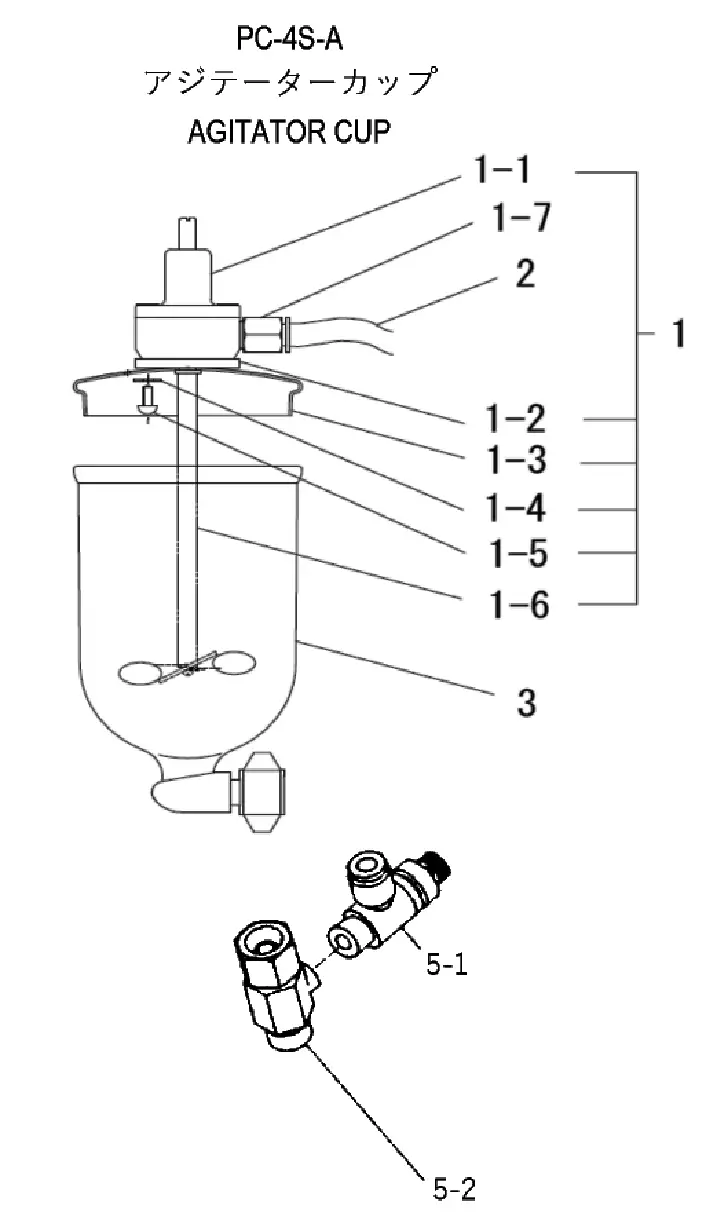 PC-4S-A
アジテーターカップ
AGITATOR CUP

1-1
1-7
2
1
1-2
1-3
1-4
1-5
1-6
3

5-1
5-2